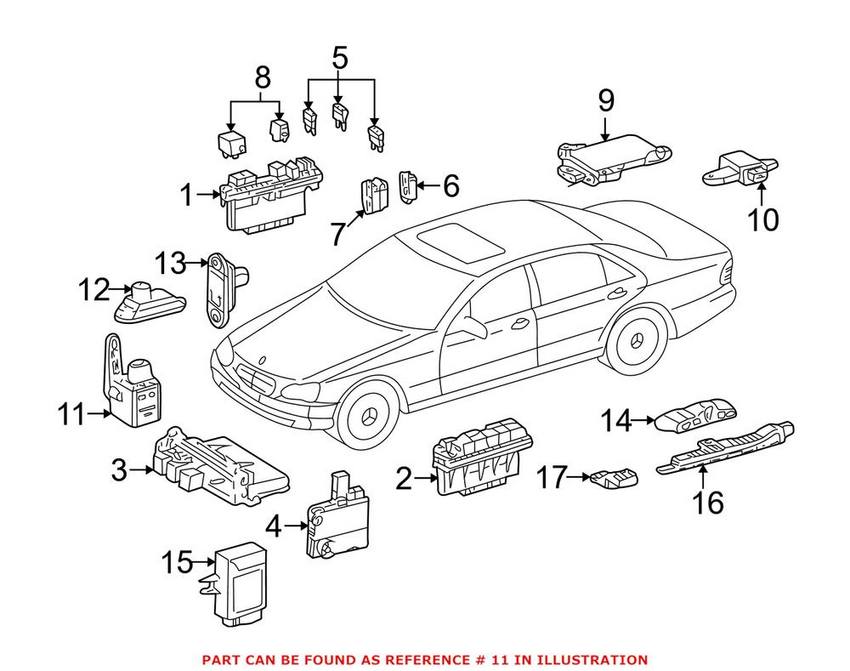 8
5
9
1
6
7
10
13
12
11
14
3
2
17
16
4
15

PART CAN BE FOUND AS REFERENCE # 11 IN ILLUSTRATION