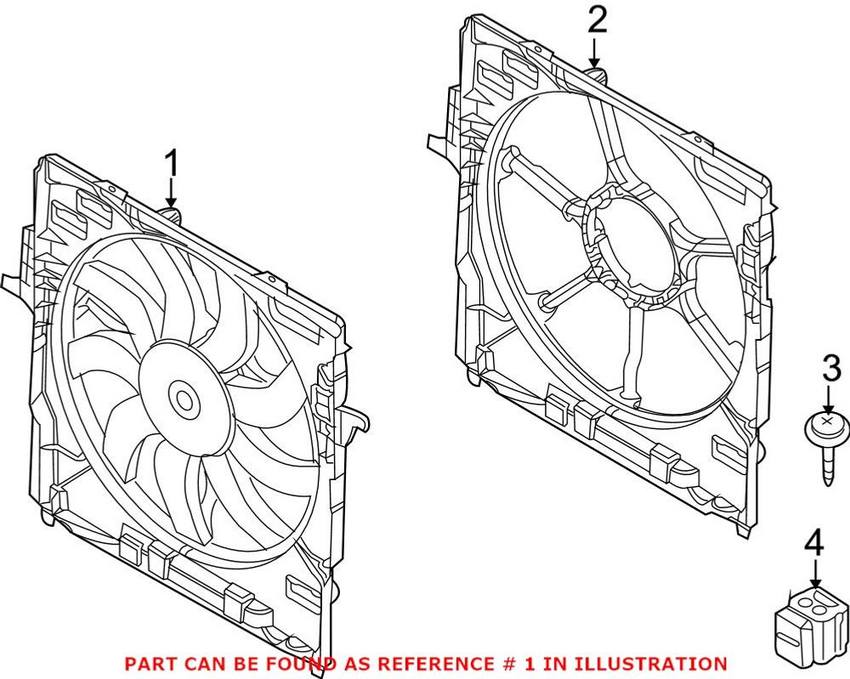 1

2

3

4

PART CAN BE FOUND AS REFERENCE # 1 IN ILLUSTRATION