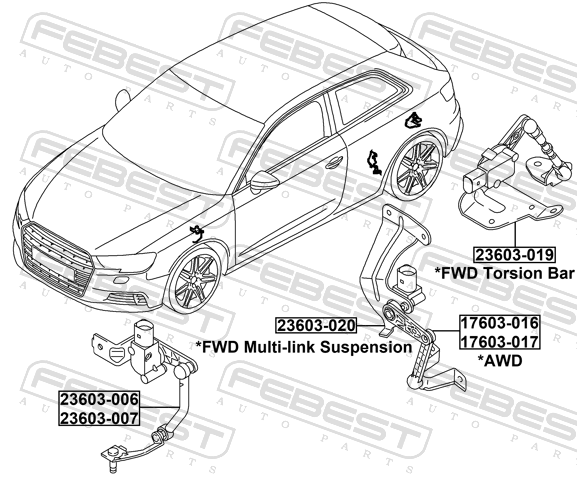 FEBEST AUTO PARTS

23603-019
*FWD Torsion Bar

23603-020
*FWD Multi-link Suspension

17603-016
17603-017
*AWD

23603-006
23603-007